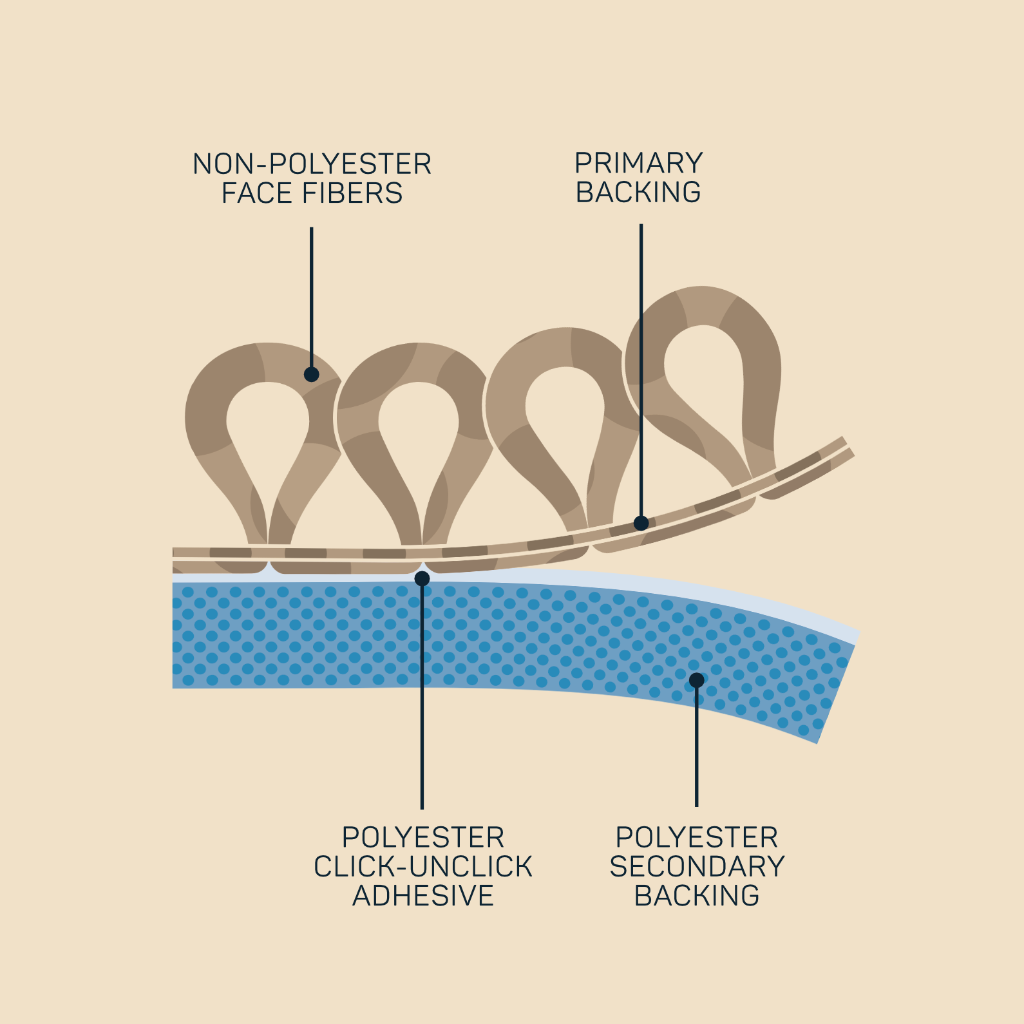 NON-POLYESTER
FACE FIBERS

PRIMARY
BACKING

POLYESTER
CLICK-UNCLICK
ADHESIVE

POLYESTER
SECONDARY
BACKING