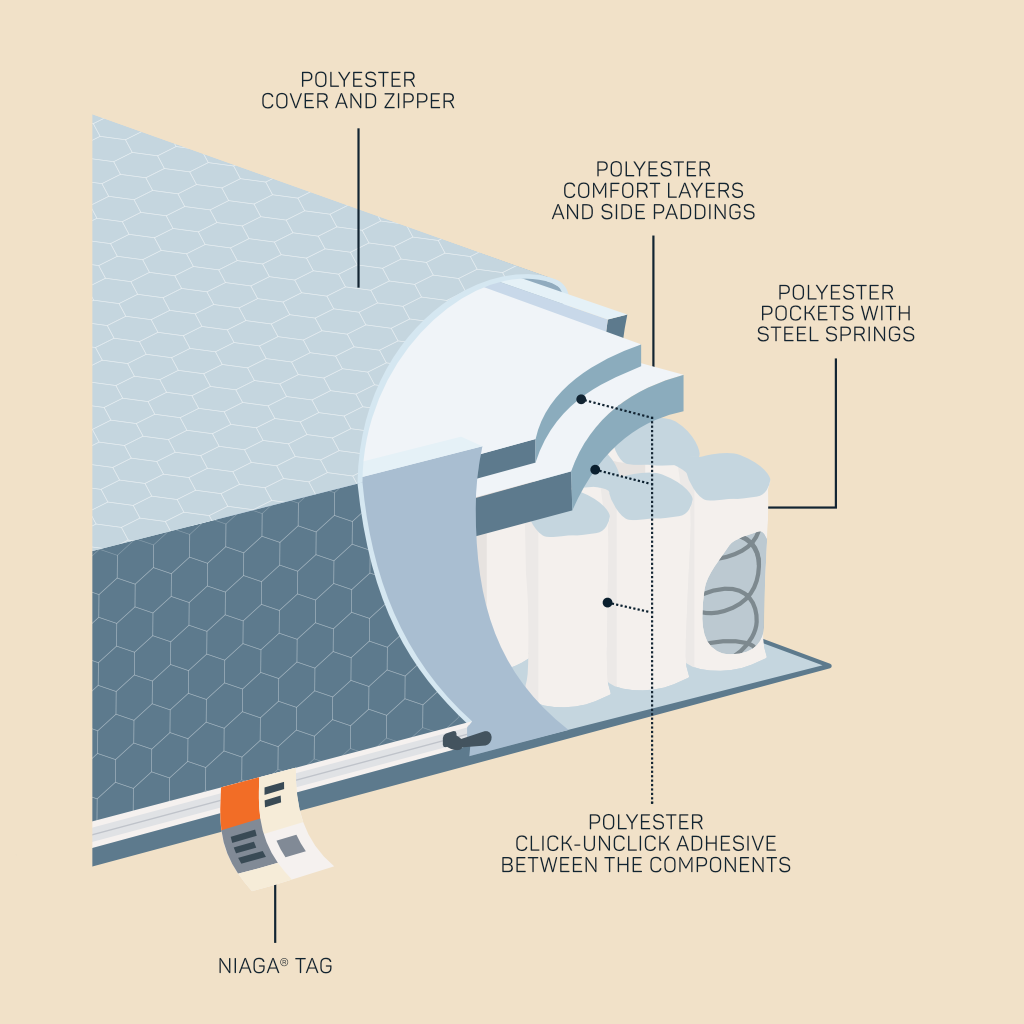 POLYESTER
COVER AND ZIPPER

POLYESTER
COMFORT LAYERS
AND SIDE PADDINGS

POLYESTER
POCKETS WITH
STEEL SPRINGS

POLYESTER
CLICK-UNCLICK ADHESIVE
BETWEEN THE COMPONENTS

NIAGA® TAG