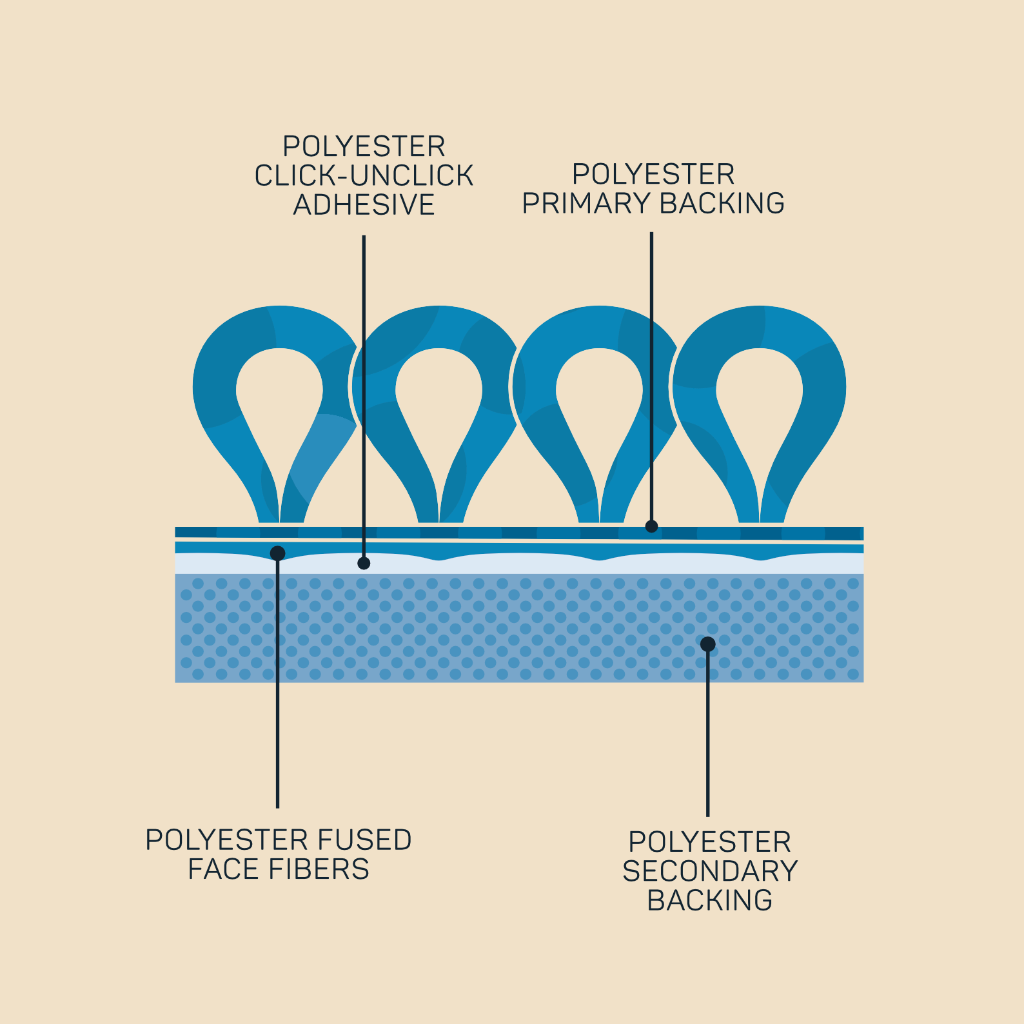 POLYESTER
CLICK-UNCLICK
ADHESIVE

POLYESTER
PRIMARY BACKING

POLYESTER FUSED
FACE FIBERS

POLYESTER
SECONDARY
BACKING