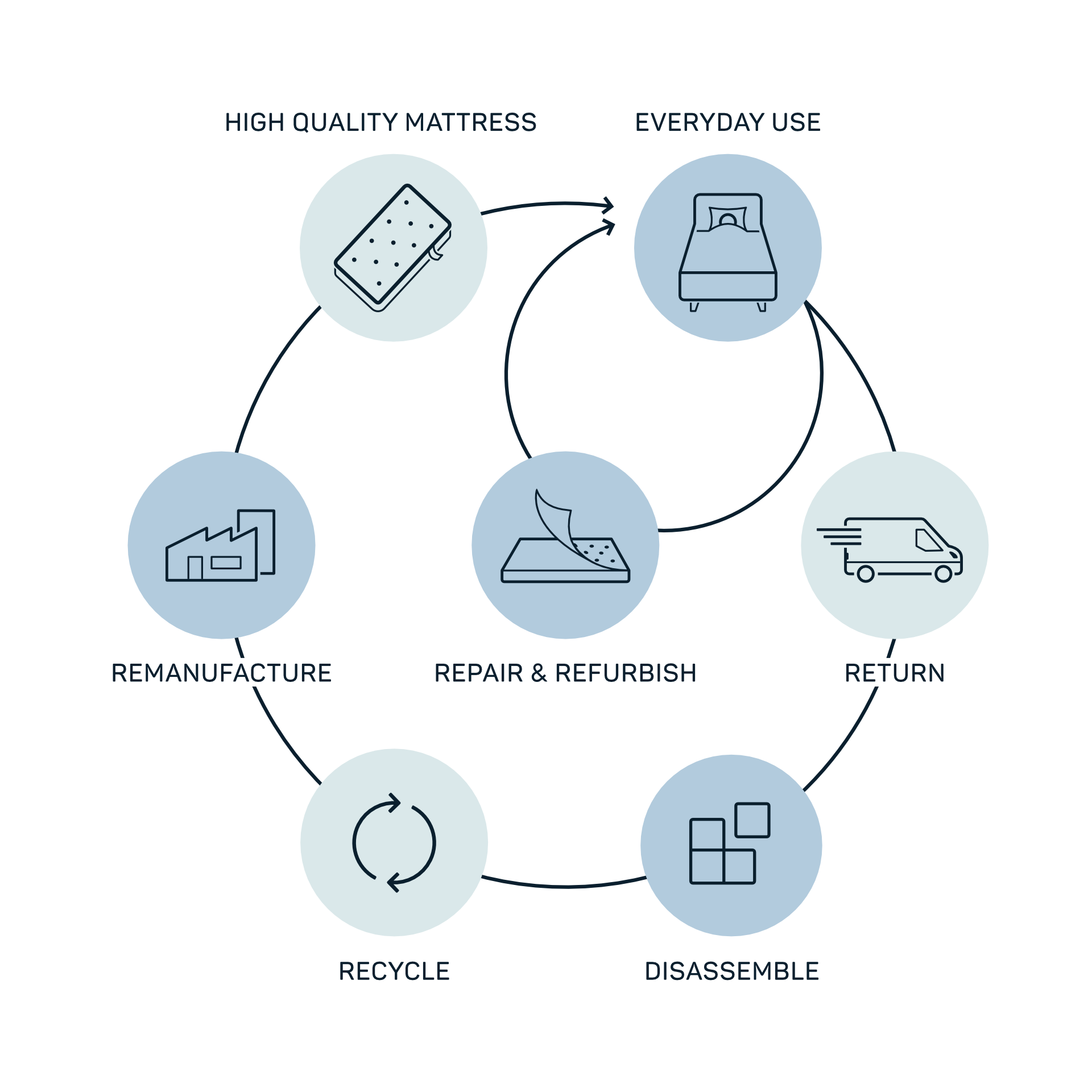 HIGH QUALITY MATTRESS

EVERYDAY USE

REMANUFACTURE

REPAIR & REFURBISH

RETURN

RECYCLE

DISASSEMBLE