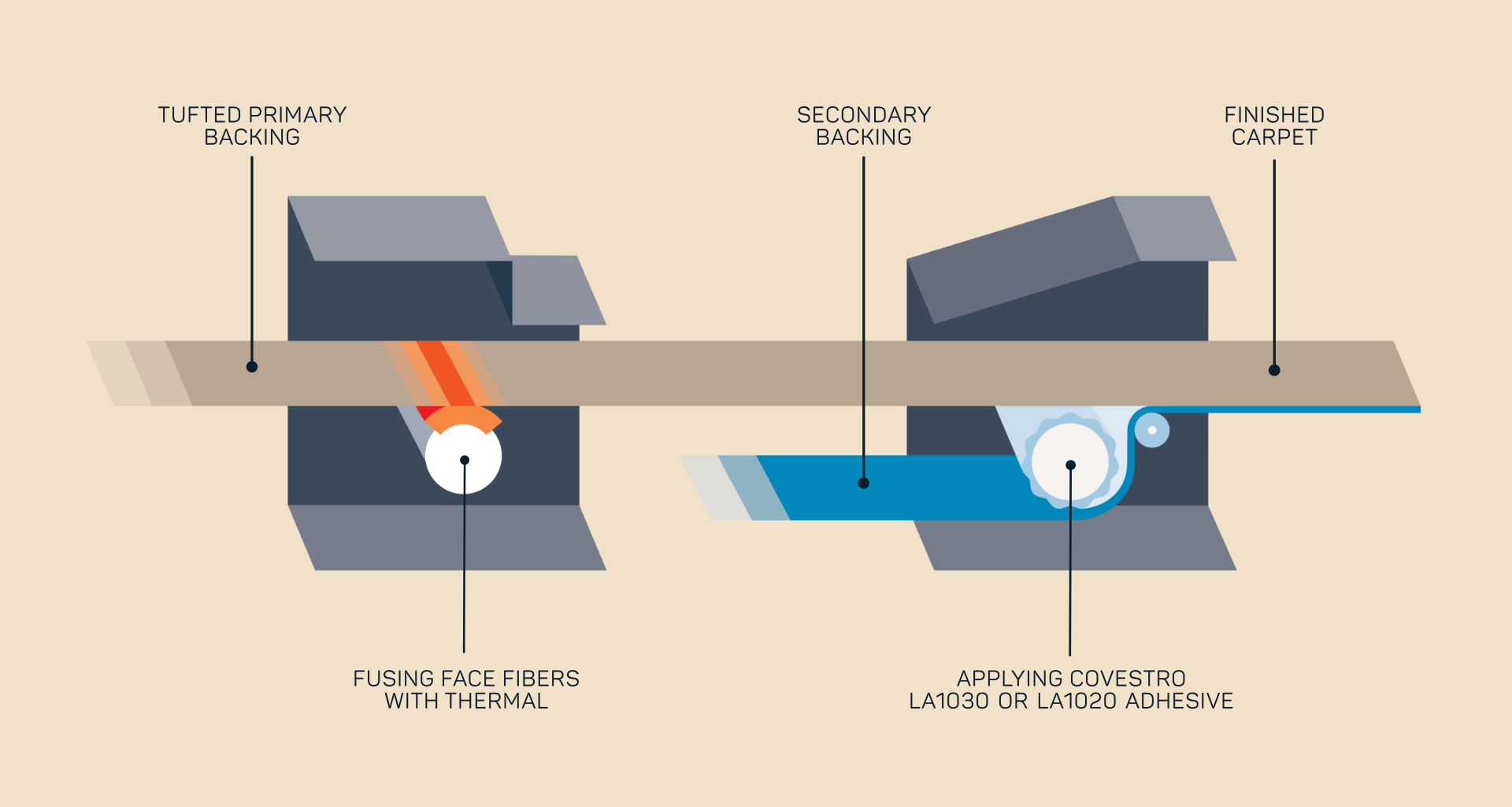 TUFTED PRIMARY BACKING

SECONDARY BACKING

FINISHED CARPET

FUSING FACE FIBERS WITH THERMAL

APPLYING COVESTRO LA1030 OR LA1020 ADHESIVE