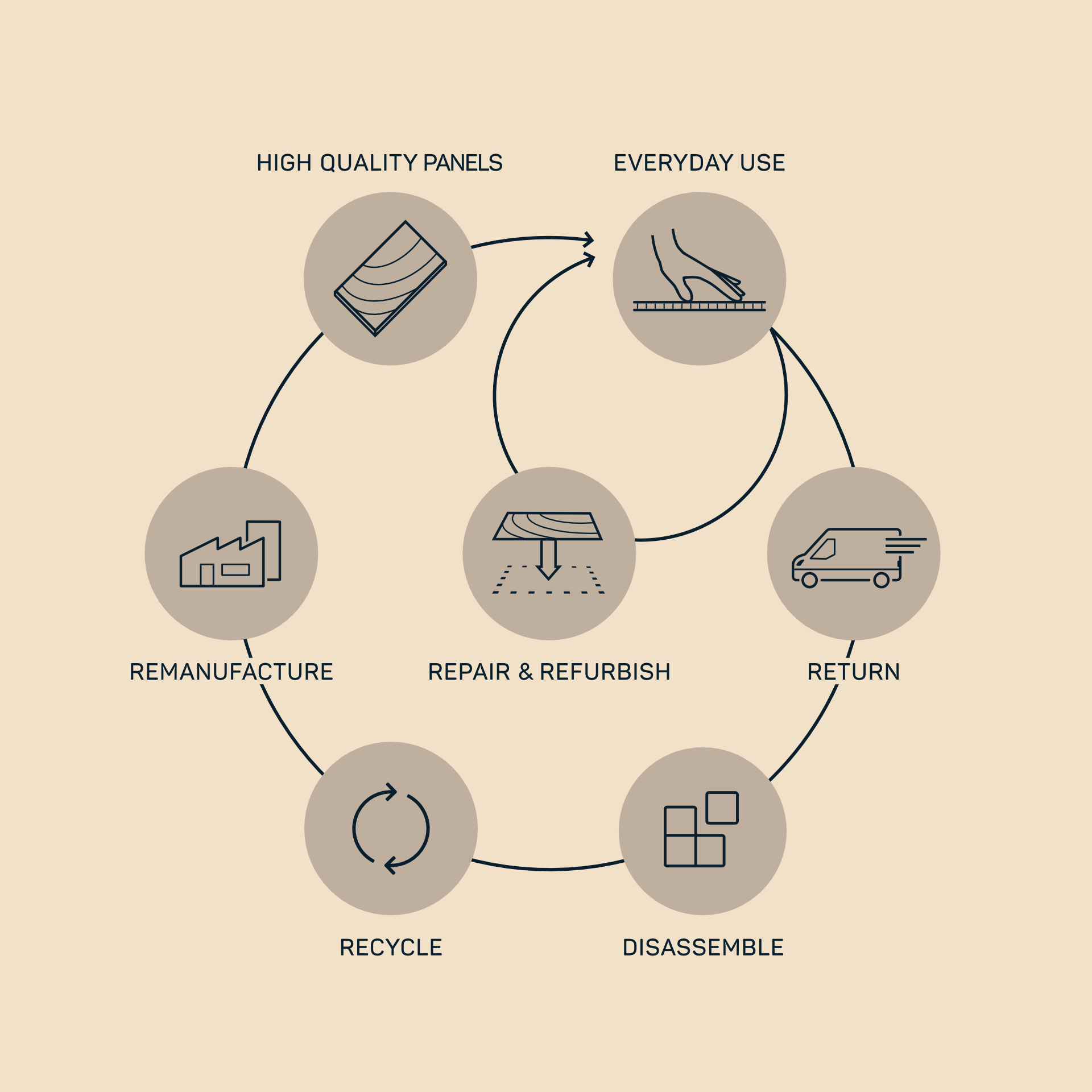 HIGH QUALITY PANELS

EVERYDAY USE

REMANUFACTURE

REPAIR & REFURBISH

RETURN

RECYCLE

DISASSEMBLE