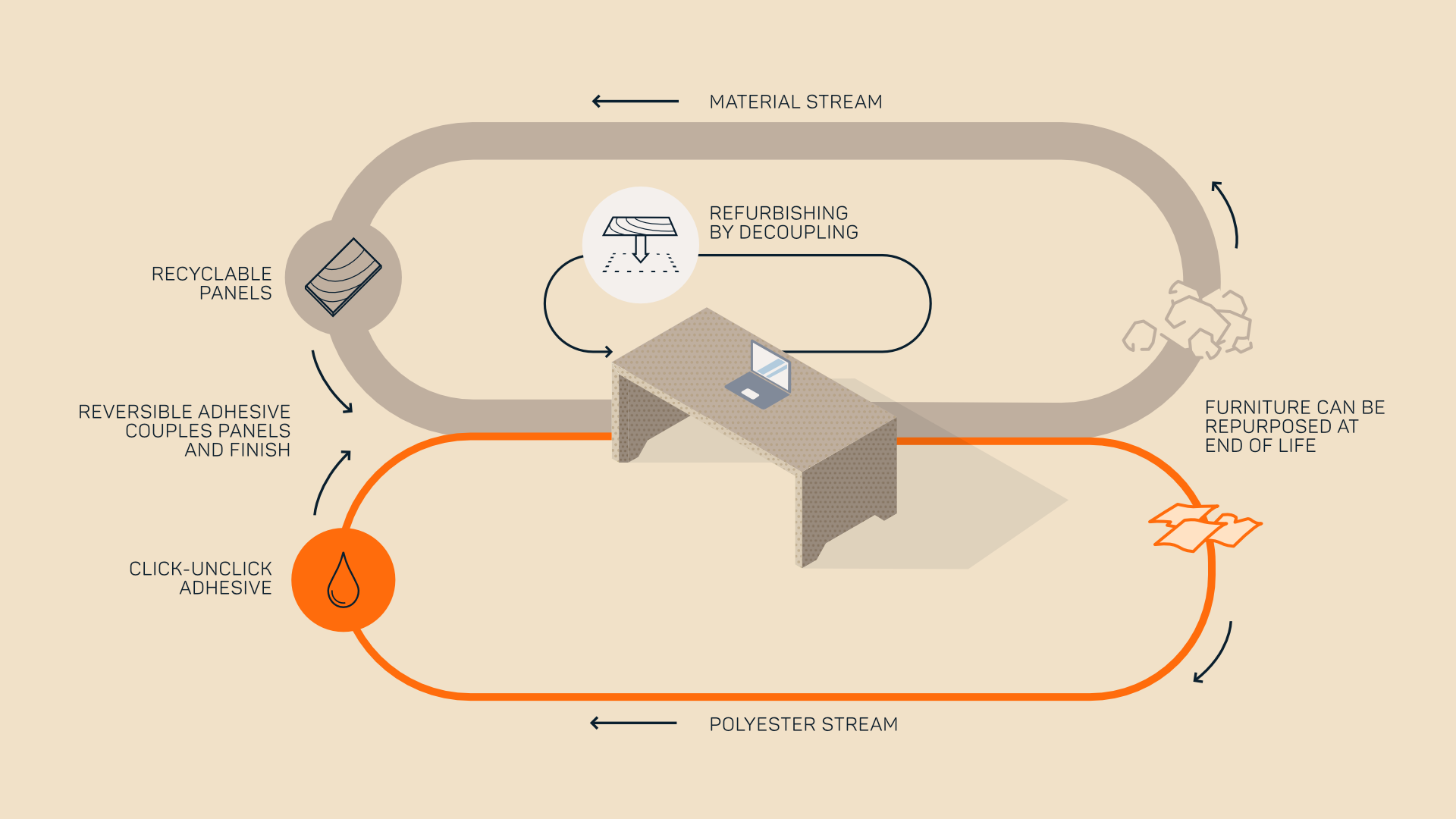 MATERIAL STREAM

REFURBISHING BY DECOUPLING

RECYCLABLE PANELS

REVERSIBLE ADHESIVE COUPLES PANELS AND FINISH

FURNITURE CAN BE REPURPOSED AT END OF LIFE

CLICK-UNCLICK ADHESIVE

POLYESTER STREAM